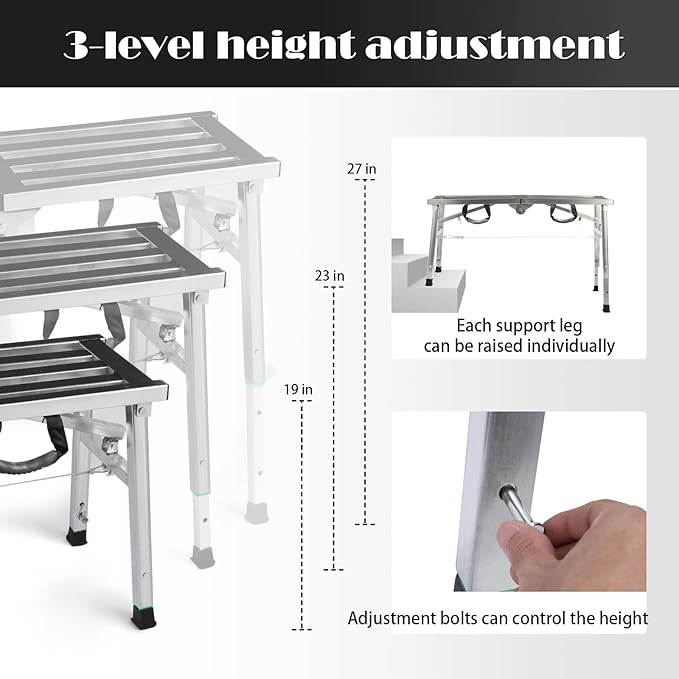 3-level height adjustment

27 in

23 in

19 in

Each support leg can be raised individually

Adjustment bolts can control the height