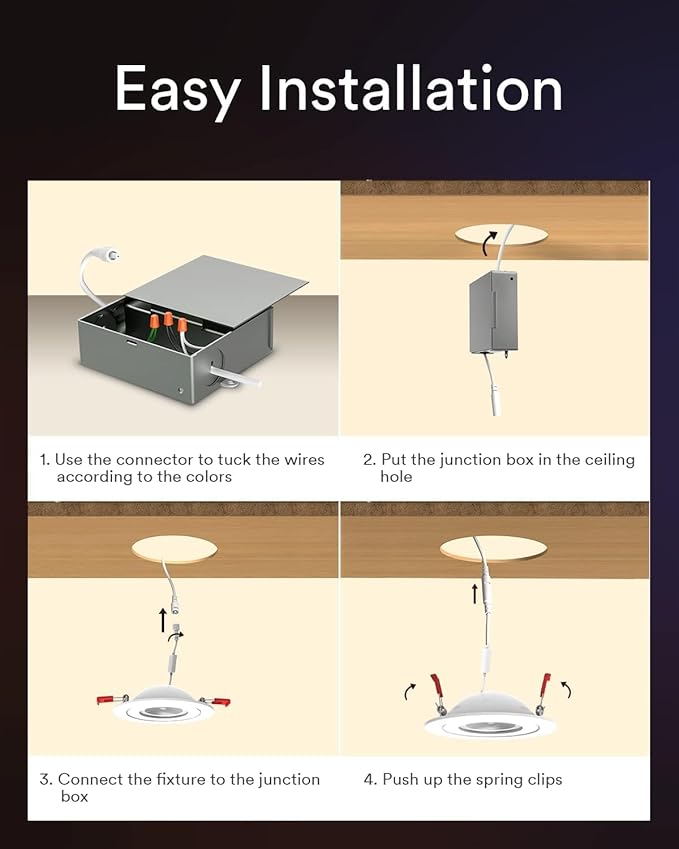 Easy Installation

1. Use the connector to tuck the wires according to the colors

2. Put the junction box in the ceiling hole

3. Connect the fixture to the junction box

4. Push up the spring clips