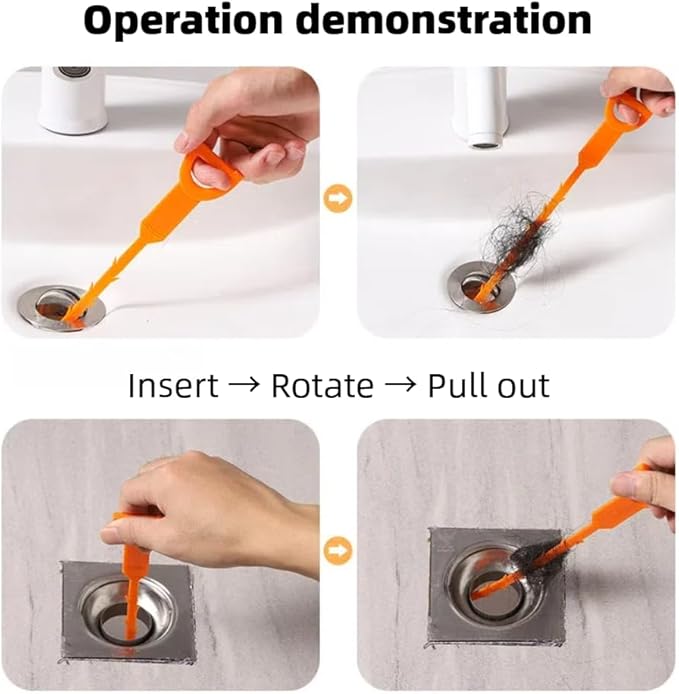 Operation demonstration

Insert → Rotate → Pull out