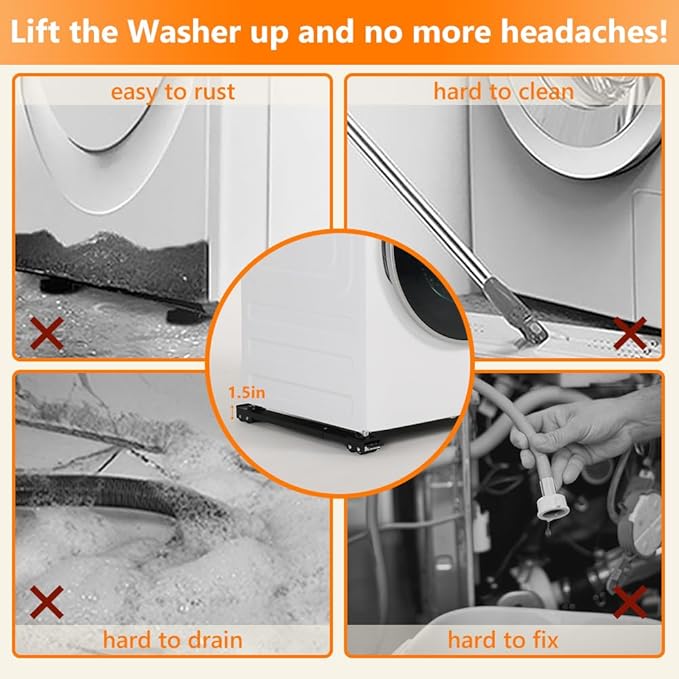 Lift the Washer up and no more headaches!

easy to rust

hard to clean

1.5in

hard to drain

hard to fix