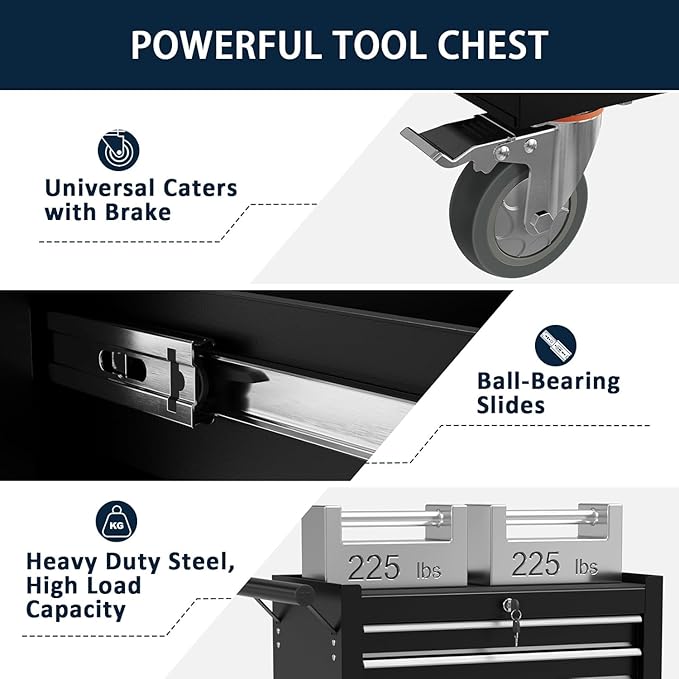 POWERFUL TOOL CHEST

Universal Caters with Brake

Ball-Bearing Slides

KG

Heavy Duty Steel, High Load Capacity

225 lbs

225 lbs