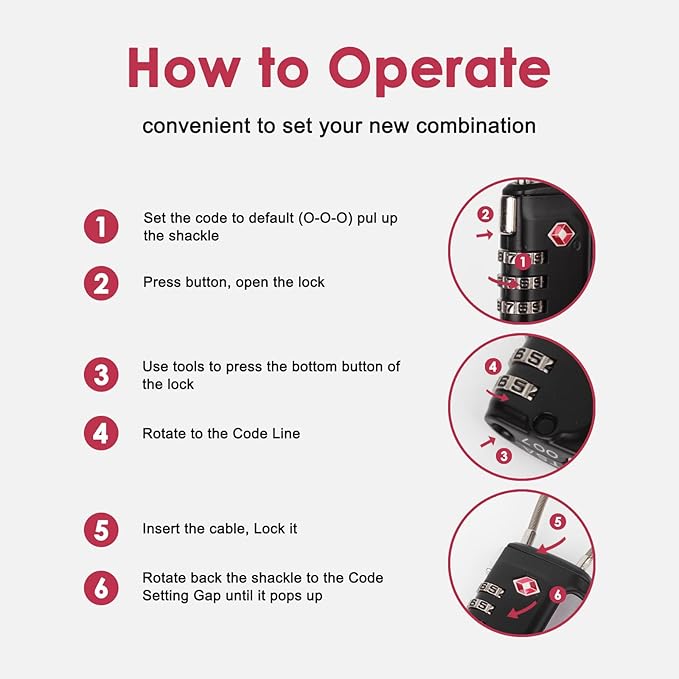 How to Operate

convenient to set your new combination

1 Set the code to default (O-O-O) pul up the shackle

2 Press button, open the lock

3 Use tools to press the bottom button of the lock

4 Rotate to the Code Line

5 Insert the cable, Lock it

6 Rotate back the shackle to the Code Setting Gap until it pops up

2
1
4
3
5
6