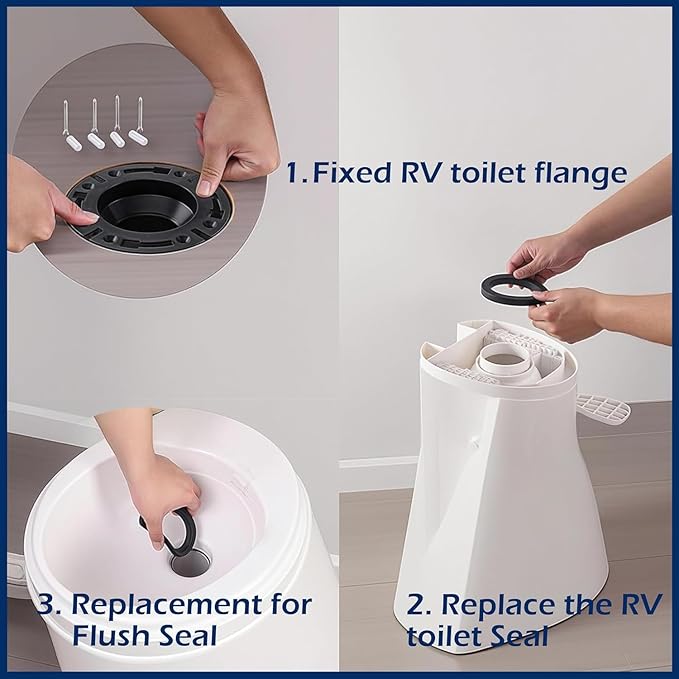 1.Fixed RV toilet flange

3. Replacement for Flush Seal

2. Replace the RV toilet Seal