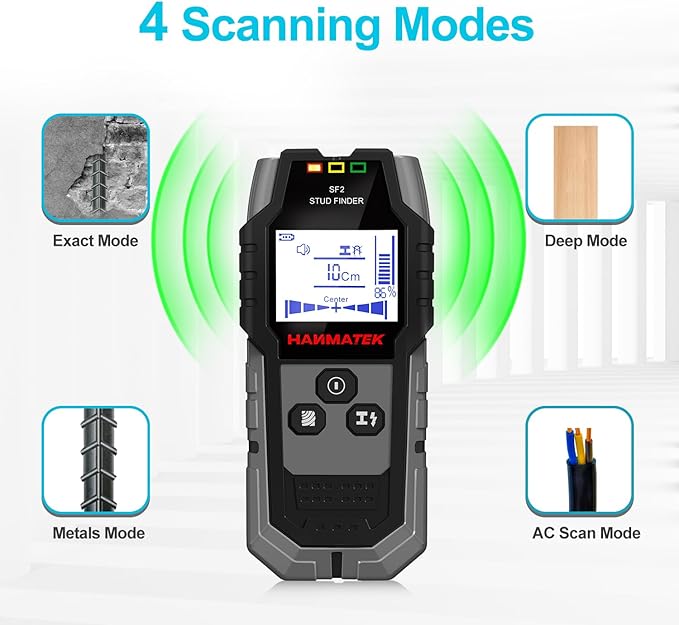 4 Scanning Modes

Exact Mode

Deep Mode

SF2
STUD FINDER

10Cm
86%
Center

HANMATEK

Metals Mode

AC Scan Mode