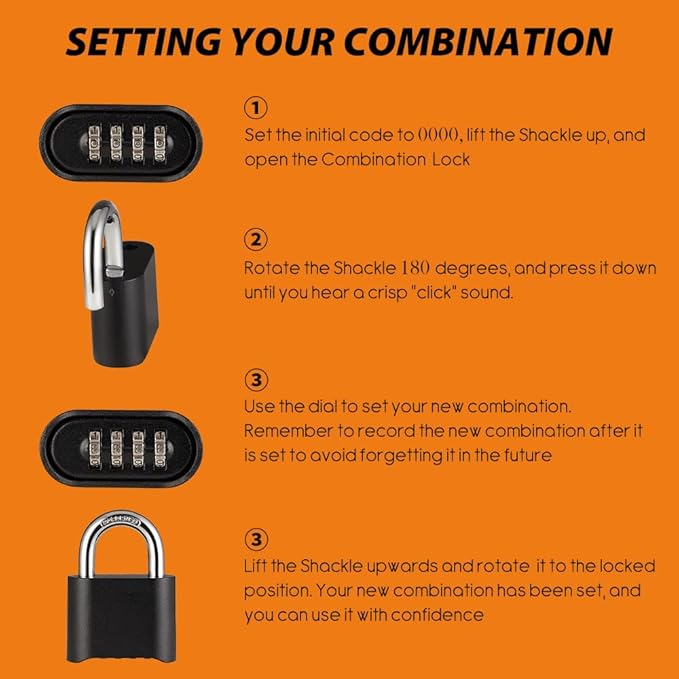 SETTING YOUR COMBINATION

①
Set the initial code to 0000, lift the Shackle up, and open the Combination Lock

②
Rotate the Shackle 180 degrees, and press it down until you hear a crisp "click" sound.

③
Use the dial to set your new combination. Remember to record the new combination after it is set to avoid forgetting it in the future

③
Lift the Shackle upwards and rotate it to the locked position. Your new combination has been set, and you can use it with confidence