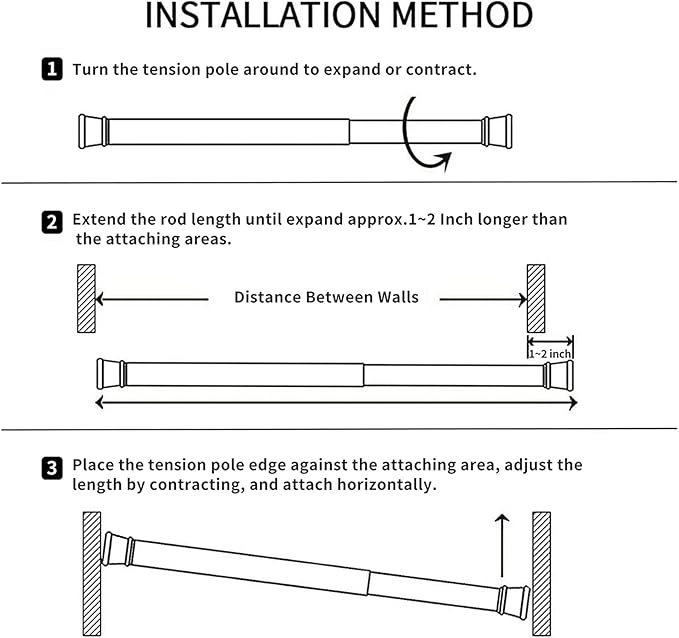 INSTALLATION METHOD

1 Turn the tension pole around to expand or contract.

2 Extend the rod length until expand approx.1~2 Inch longer than the attaching areas.

Distance Between Walls

1~2 inch

3 Place the tension pole edge against the attaching area, adjust the length by contracting, and attach horizontally.