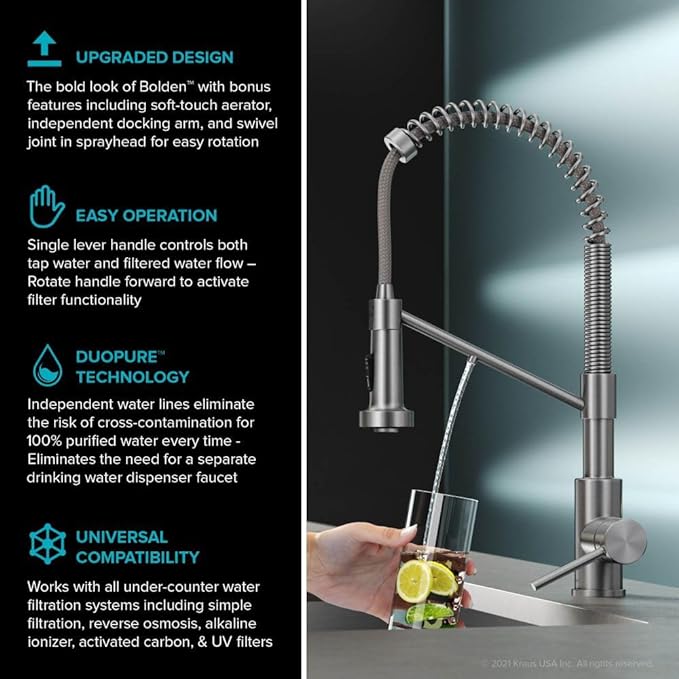 UPGRADED DESIGN

The bold look of Bolden™ with bonus features including soft-touch aerator, independent docking arm, and swivel joint in sprayhead for easy rotation

EASY OPERATION

Single lever handle controls both tap water and filtered water flow – Rotate handle forward to activate filter functionality

DUOPURE™ TECHNOLOGY

Independent water lines eliminate the risk of cross-contamination for 100% purified water every time - Eliminates the need for a separate drinking water dispenser faucet

UNIVERSAL COMPATIBILITY

Works with all under-counter water filtration systems including simple filtration, reverse osmosis, alkaline ionizer, activated carbon, & UV filters

© 2021 Kraus USA Inc. All rights reserved.