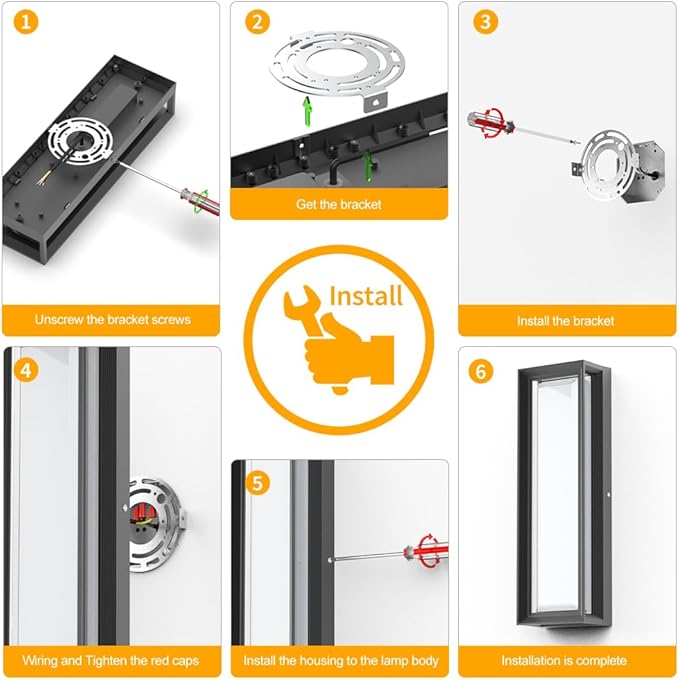 1

Unscrew the bracket screws

2

Get the bracket

3

Install the bracket

Install

4

Wiring and Tighten the red caps

5

Install the housing to the lamp body

6

Installation is complete