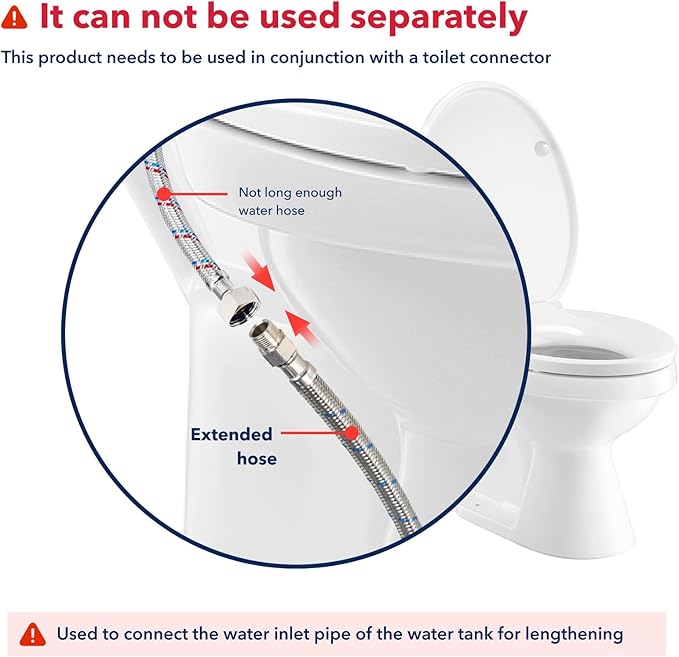 It can not be used separately

This product needs to be used in conjunction with a toilet connector

Not long enough water hose

Extended hose

Used to connect the water inlet pipe of the water tank for lengthening