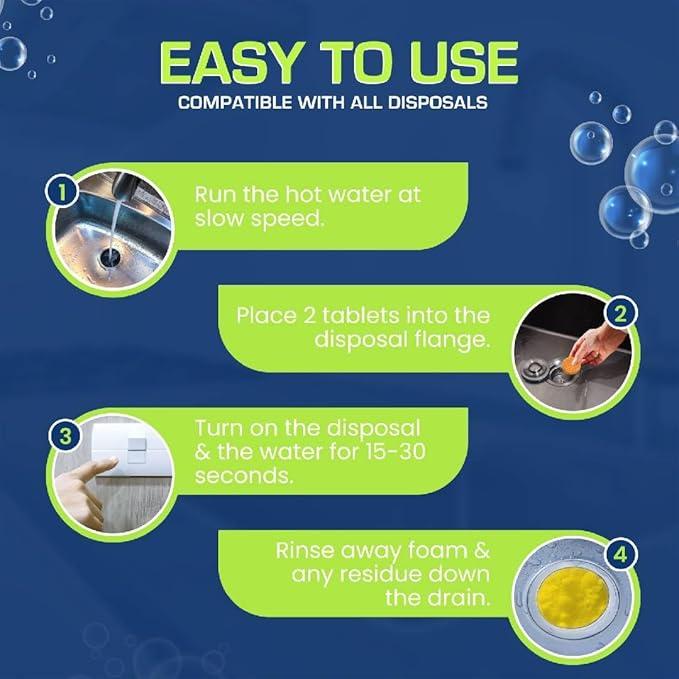 EASY TO USE
COMPATIBLE WITH ALL DISPOSALS

1
Run the hot water at slow speed.

2
Place 2 tablets into the disposal flange.

3
Turn on the disposal & the water for 15-30 seconds.

4
Rinse away foam & any residue down the drain.