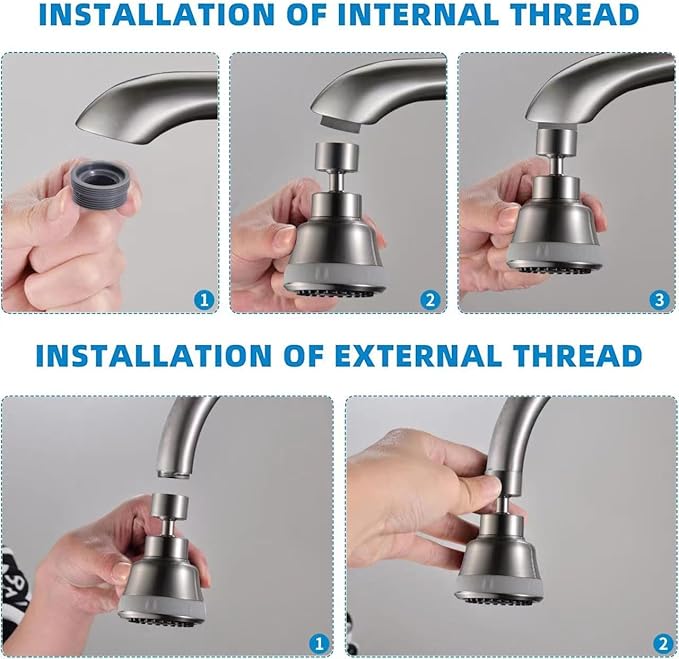 INSTALLATION OF INTERNAL THREAD

1

2

3

INSTALLATION OF EXTERNAL THREAD

1

2