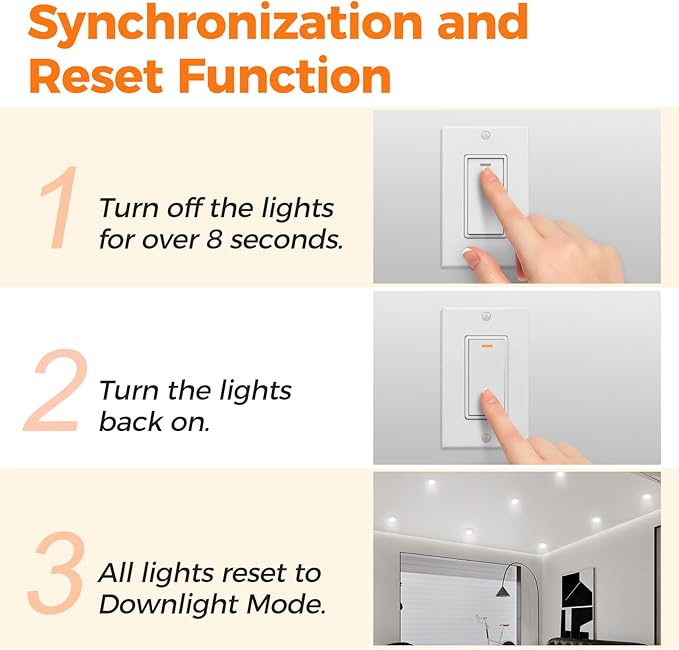 Synchronization and Reset Function

1 Turn off the lights for over 8 seconds.

2 Turn the lights back on.

3 All lights reset to Downlight Mode.