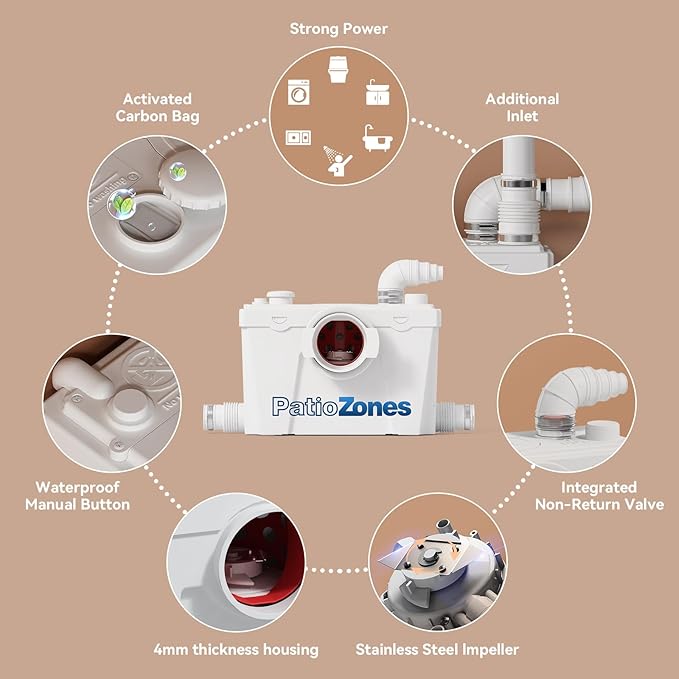 Strong Power

Activated Carbon Bag

Additional Inlet

PatioZones

Waterproof Manual Button

Integrated Non-Return Valve

4mm thickness housing

Stainless Steel Impeller