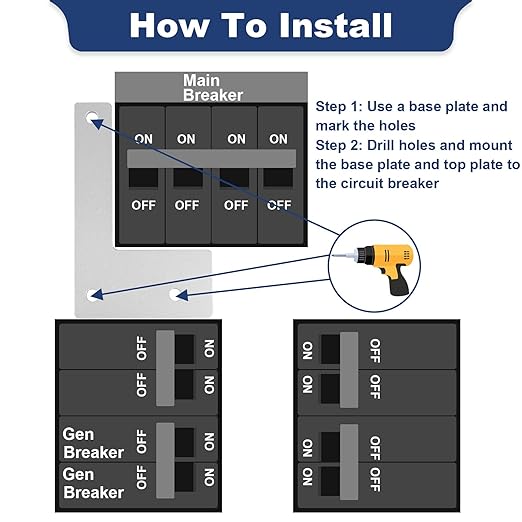 How To Install

Main Breaker

ON ON ON ON

OFF OFF OFF OFF

Step 1: Use a base plate and mark the holes
Step 2: Drill holes and mount the base plate and top plate to the circuit breaker

OFF ON
OFF ON
Gen Breaker OFF ON
Gen Breaker OFF ON

ON OFF
ON OFF
ON OFF
ON OFF