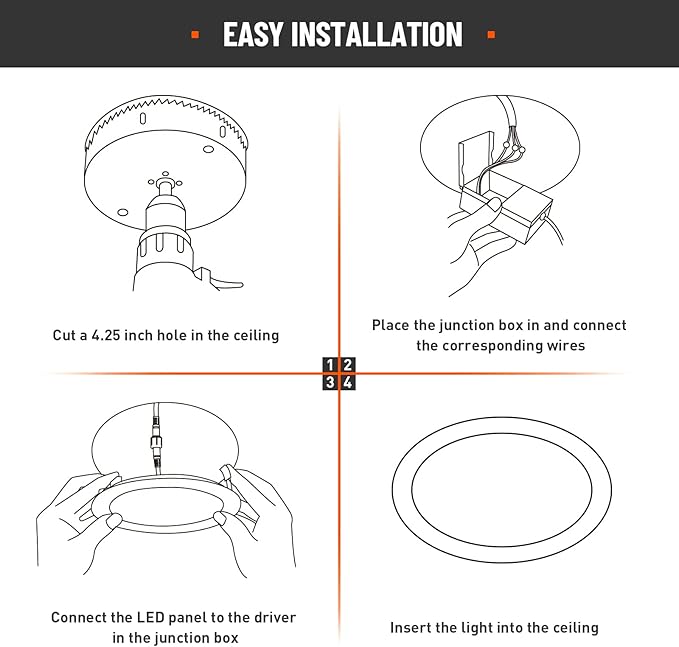 EASY INSTALLATION

Cut a 4.25 inch hole in the ceiling

Place the junction box in and connect the corresponding wires

1 2
3 4

Connect the LED panel to the driver in the junction box

Insert the light into the ceiling