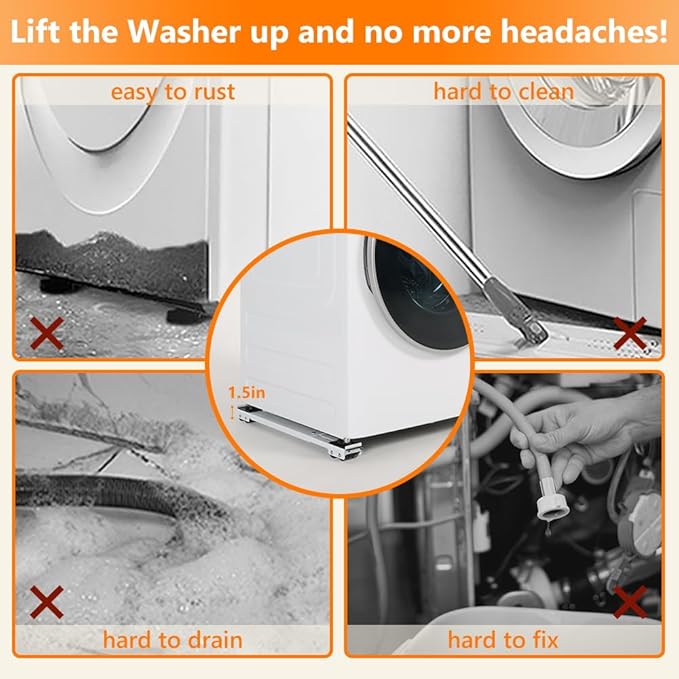 Lift the Washer up and no more headaches!

easy to rust

hard to clean

1.5in

hard to drain

hard to fix