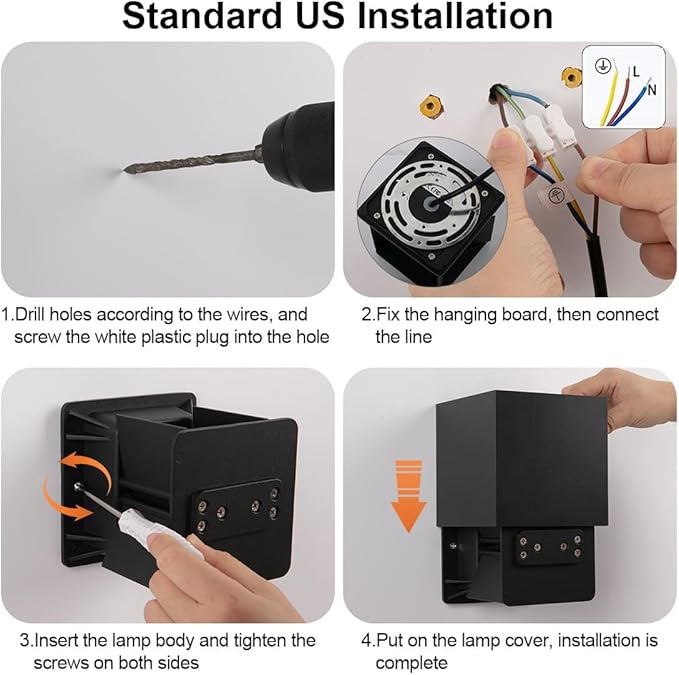 Standard US Installation

L
N

1.Drill holes according to the wires, and screw the white plastic plug into the hole

2.Fix the hanging board, then connect the line

3.Insert the lamp body and tighten the screws on both sides

4.Put on the lamp cover, installation is complete