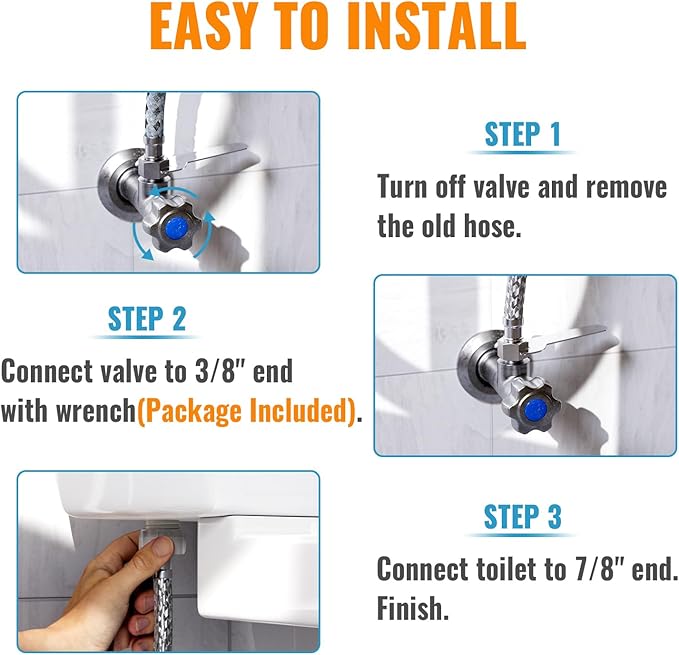 EASY TO INSTALL

STEP 1

Turn off valve and remove the old hose.

STEP 2

Connect valve to 3/8" end with wrench(Package Included).

STEP 3

Connect toilet to 7/8" end. Finish.