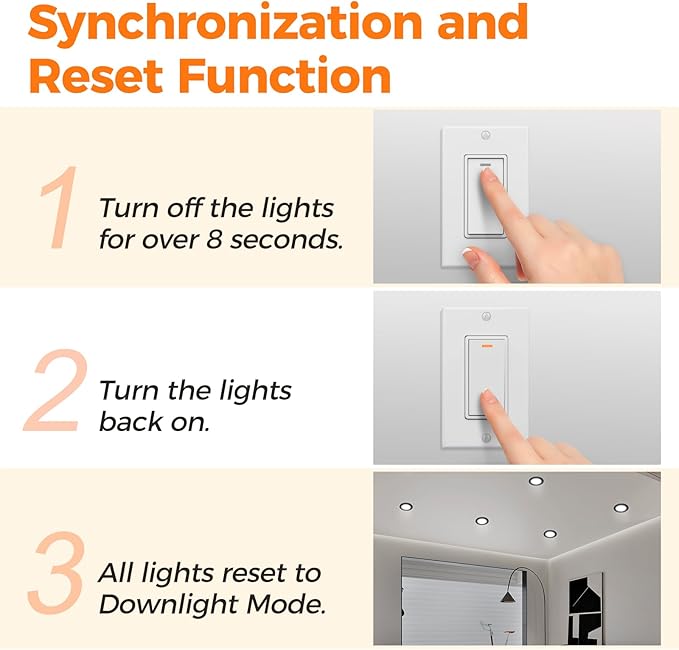 Synchronization and Reset Function

1 Turn off the lights for over 8 seconds.

2 Turn the lights back on.

3 All lights reset to Downlight Mode.