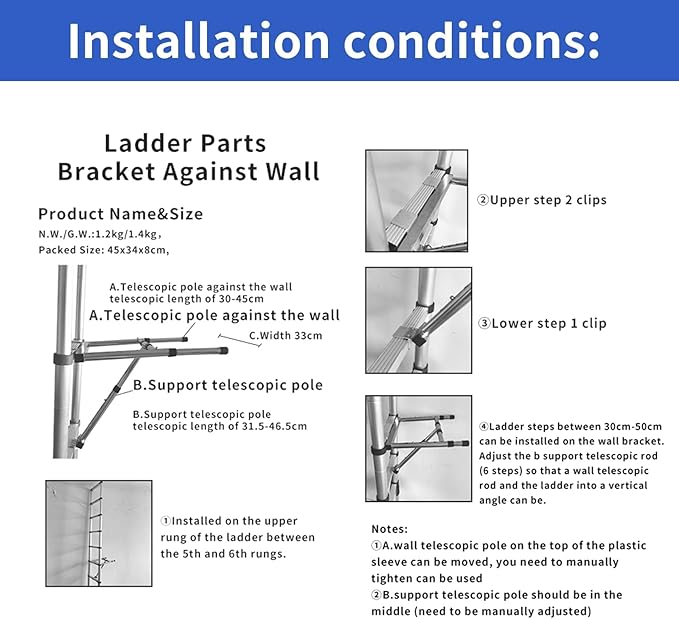 Installation conditions:

Ladder Parts
Bracket Against Wall

Product Name&Size
N.W./G.W.:1.2kg/1.4kg,
Packed Size: 45x34x8cm,

A.Telescopic pole against the wall telescopic length of 30-45cm

A.Telescopic pole against the wall

C.Width 33cm

B.Support telescopic pole

B.Support telescopic pole telescopic length of 31.5-46.5cm

①Installed on the upper rung of the ladder between the 5th and 6th rungs.

②Upper step 2 clips

③Lower step 1 clip

④Ladder steps between 30cm-50cm can be installed on the wall bracket. Adjust the b support telescopic rod (6 steps) so that a wall telescopic rod and the ladder into a vertical angle can be.

Notes:
①A.wall telescopic pole on the top of the plastic sleeve can be moved, you need to manually tighten can be used
②B.support telescopic pole should be in the middle (need to be manually adjusted)