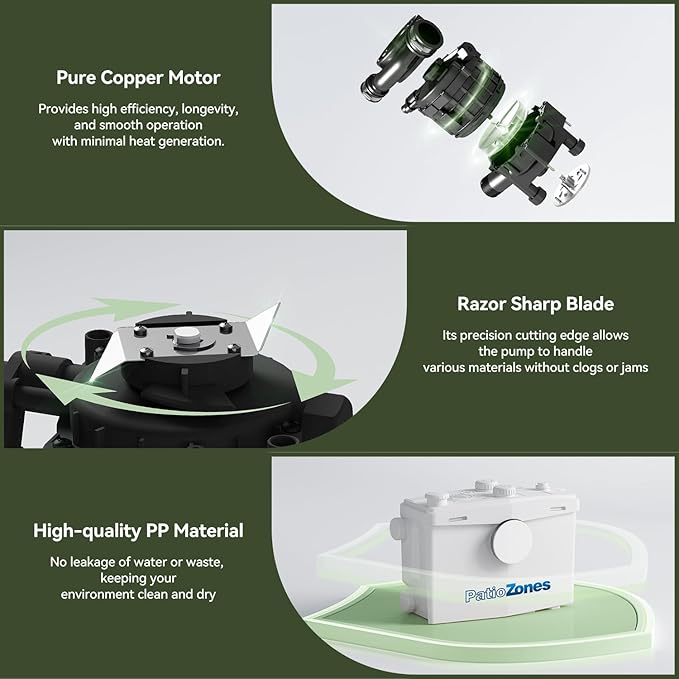 Pure Copper Motor

Provides high efficiency, longevity, and smooth operation with minimal heat generation.

Razor Sharp Blade

Its precision cutting edge allows the pump to handle various materials without clogs or jams

High-quality PP Material

No leakage of water or waste, keeping your environment clean and dry

PatioZones