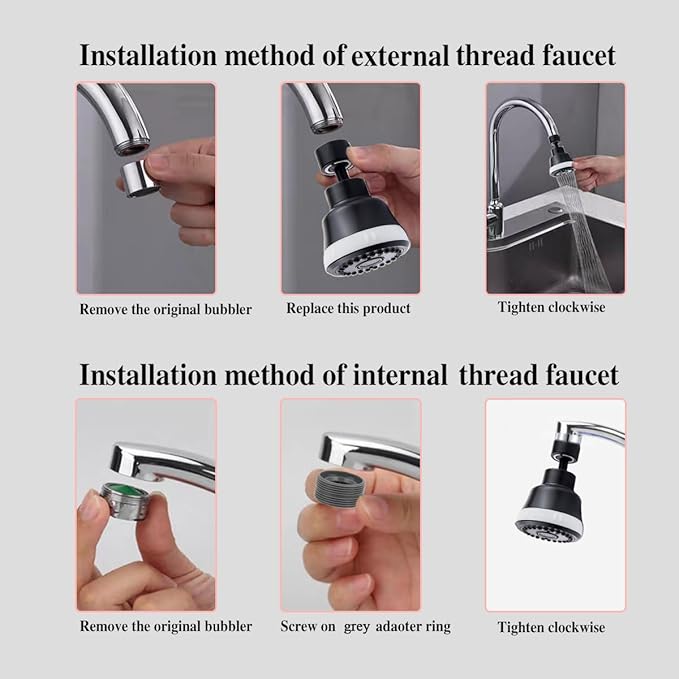 Installation method of external thread faucet

Remove the original bubbler

Replace this product

Tighten clockwise

Installation method of internal thread faucet

Remove the original bubbler

Screw on grey adaoter ring

Tighten clockwise