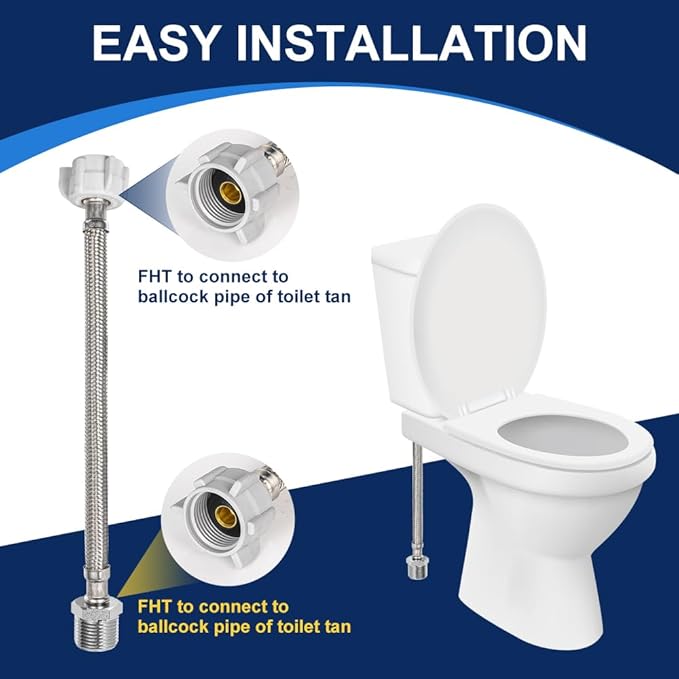 EASY INSTALLATION

FHT to connect to ballcock pipe of toilet tan

FHT to connect to ballcock pipe of toilet tan