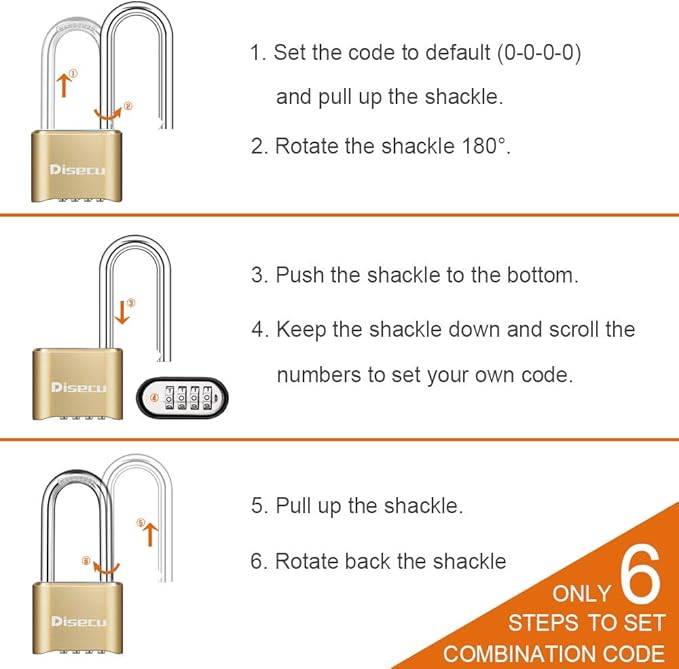 ①
②
Disecu

1. Set the code to default (0-0-0-0) and pull up the shackle.

2. Rotate the shackle 180°.

③
Disecu
④

3. Push the shackle to the bottom.

4. Keep the shackle down and scroll the numbers to set your own code.

⑤
⑥
Disecu

5. Pull up the shackle.

6. Rotate back the shackle

ONLY 6 STEPS TO SET COMBINATION CODE