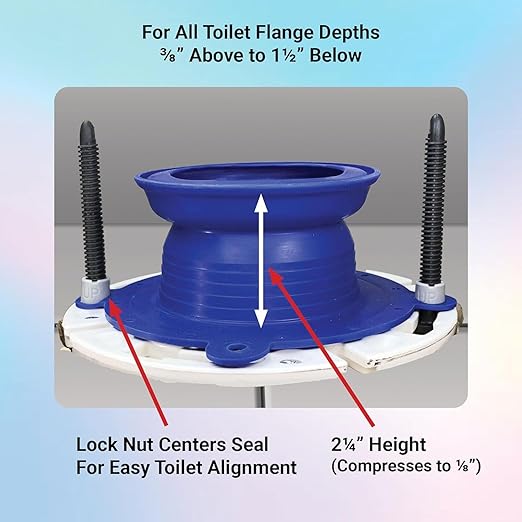 For All Toilet Flange Depths
⅜" Above to 1½" Below

UP

UP

Lock Nut Centers Seal
For Easy Toilet Alignment

2¼" Height
(Compresses to ⅛")