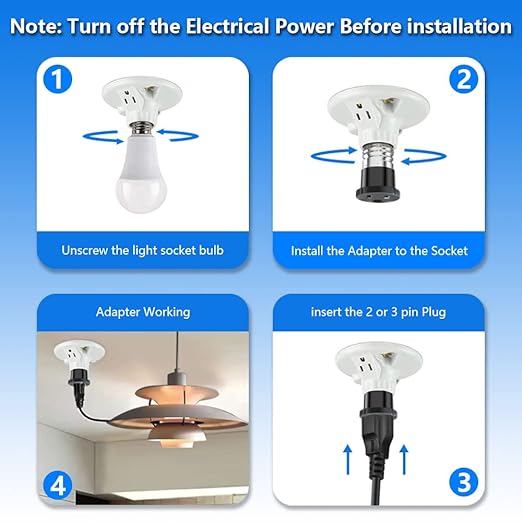 Note: Turn off the Electrical Power Before installation

1

Unscrew the light socket bulb

2

Install the Adapter to the Socket

Adapter Working

4

insert the 2 or 3 pin Plug

3