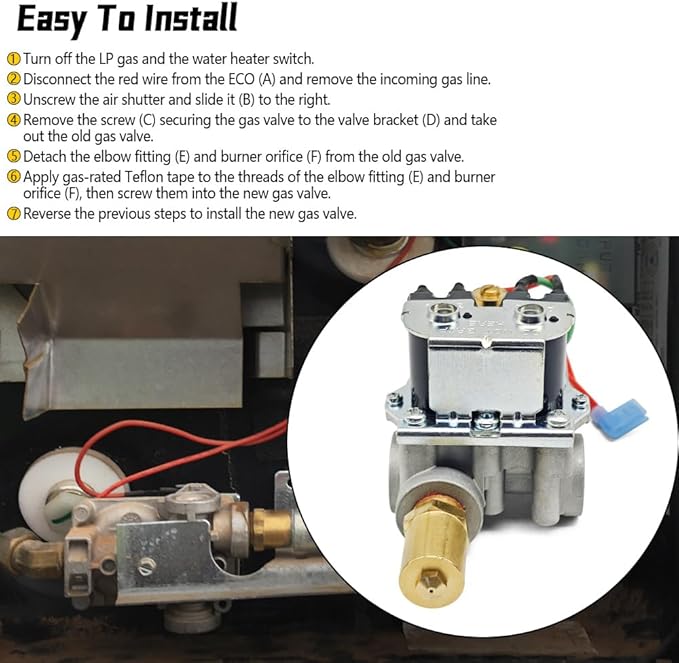 Easy To Install

① Turn off the LP gas and the water heater switch.
② Disconnect the red wire from the ECO (A) and remove the incoming gas line.
③ Unscrew the air shutter and slide it (B) to the right.
④ Remove the screw (C) securing the gas valve to the valve bracket (D) and take out the old gas valve.
⑤ Detach the elbow fitting (E) and burner orifice (F) from the old gas valve.
⑥ Apply gas-rated Teflon tape to the threads of the elbow fitting (E) and burner orifice (F), then screw them into the new gas valve.
⑦ Reverse the previous steps to install the new gas valve.