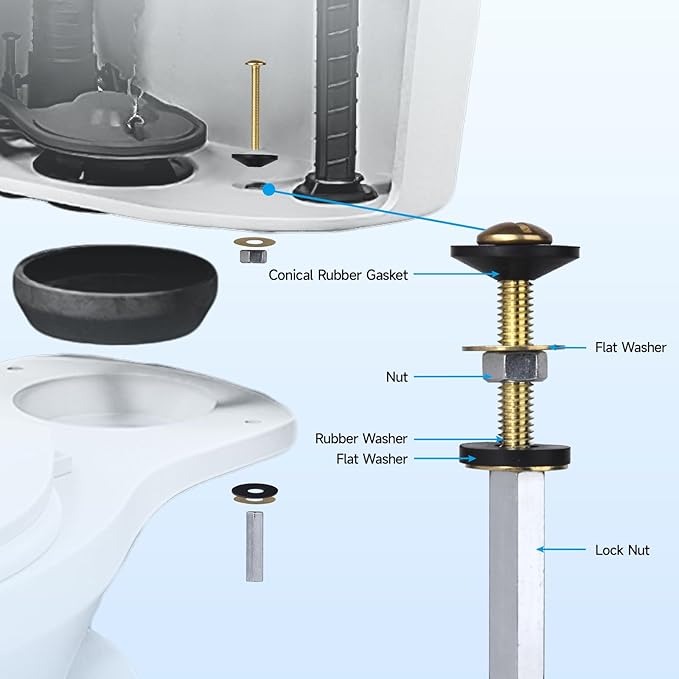 Conical Rubber Gasket
Flat Washer
Nut
Rubber Washer
Flat Washer
Lock Nut