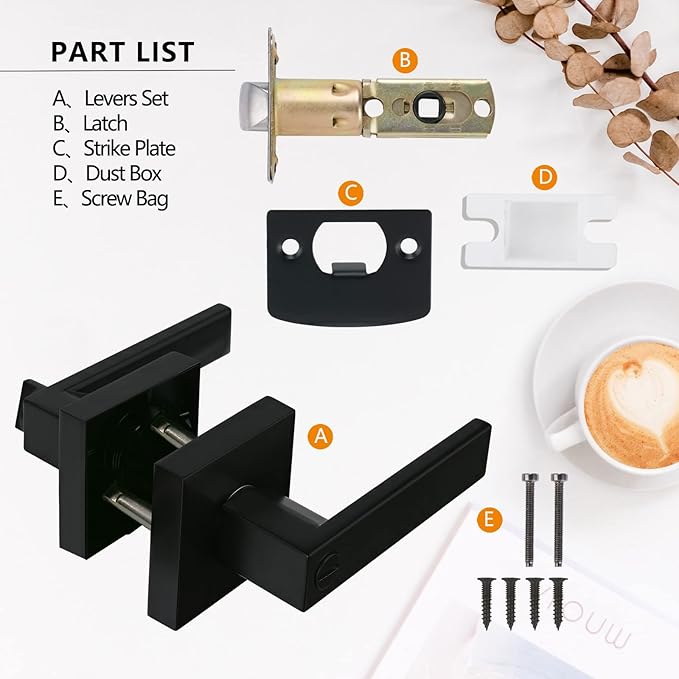 PART LIST

A、Levers Set
B、Latch
C、Strike Plate
D、Dust Box
E、Screw Bag

B

C

D

A

E