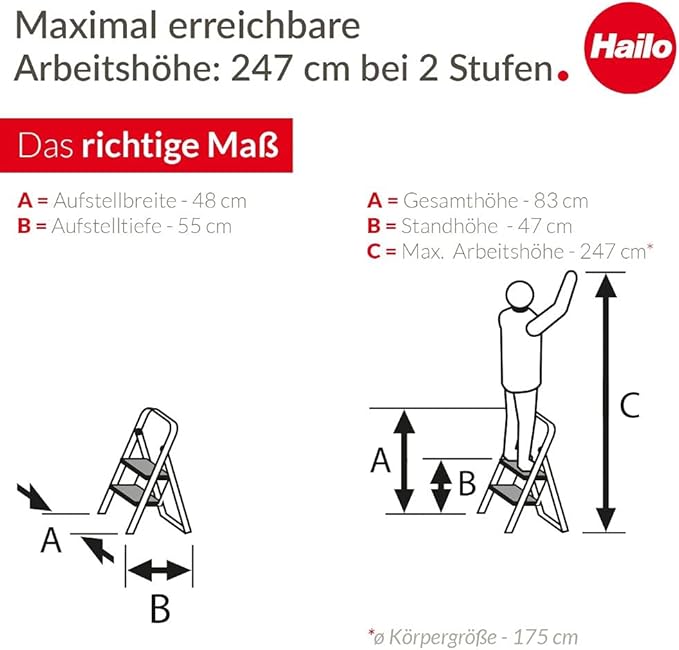 Maximal erreichbare Arbeitshöhe: 247 cm bei 2 Stufen.

Hailo

Das richtige Maß

A = Aufstellbreite - 48 cm
B = Aufstelltiefe - 55 cm

A = Gesamthöhe - 83 cm
B = Standhöhe - 47 cm
C = Max. Arbeitshöhe - 247 cm*

A

B

A

B

C

*ø Körpergröße - 175 cm