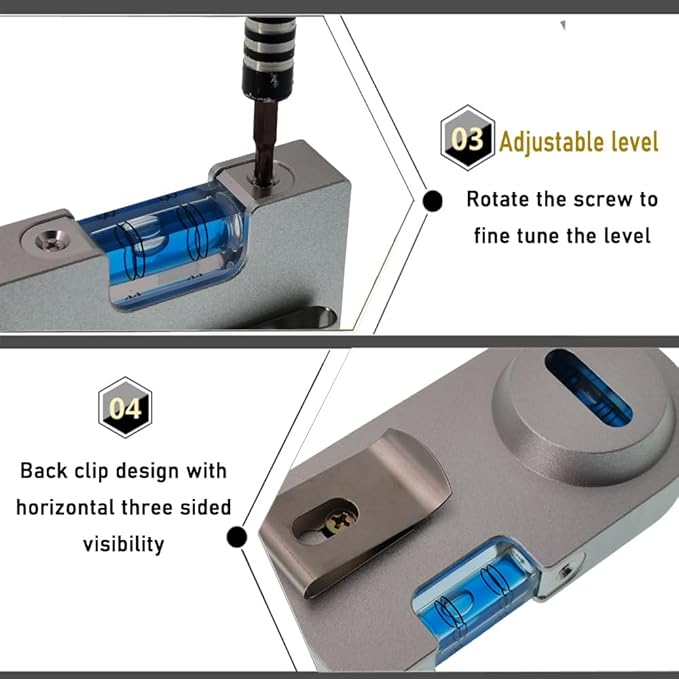 03 Adjustable level

Rotate the screw to fine tune the level

04

Back clip design with horizontal three sided visibility