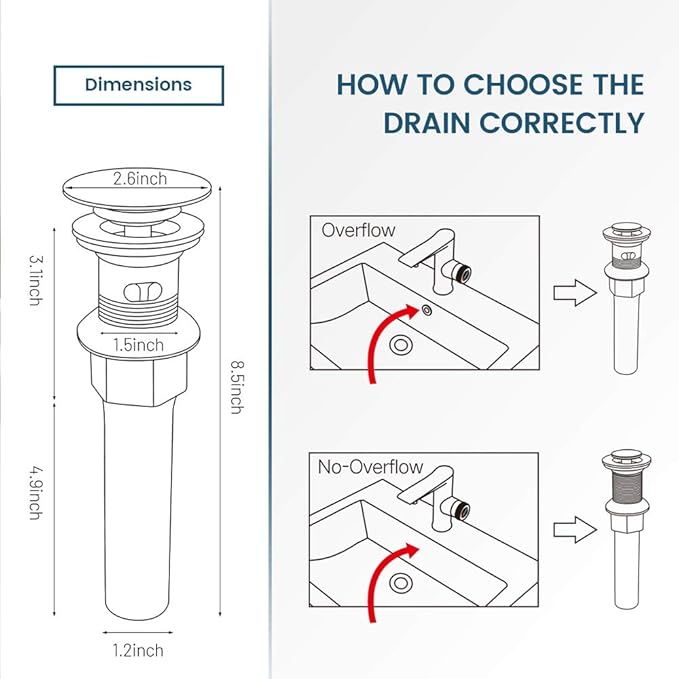 Dimensions

2.6inch

3.1inch

1.5inch

8.5inch

4.9inch

1.2inch

HOW TO CHOOSE THE DRAIN CORRECTLY

Overflow

No-Overflow