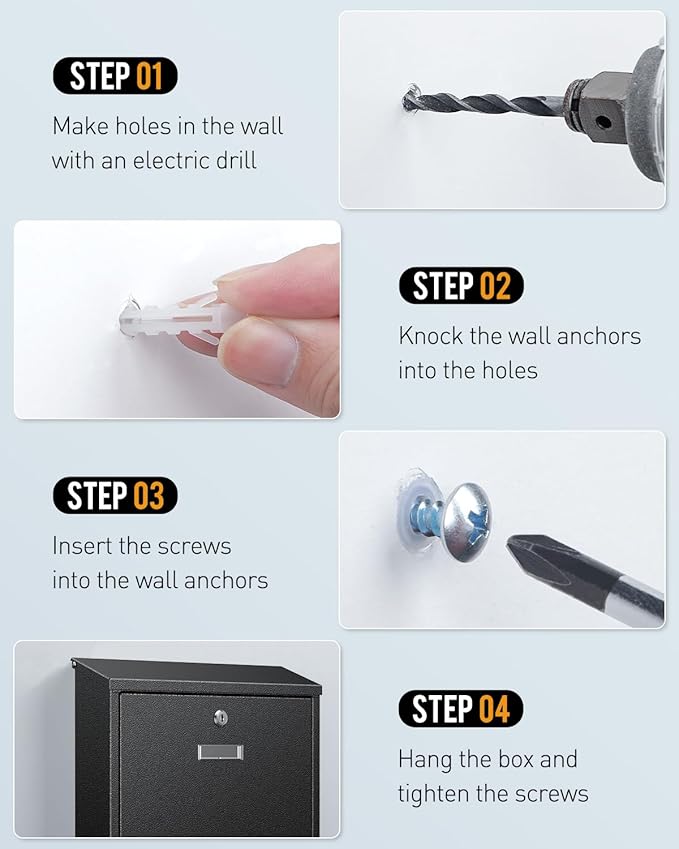 STEP 01
Make holes in the wall with an electric drill

STEP 02
Knock the wall anchors into the holes

STEP 03
Insert the screws into the wall anchors

STEP 04
Hang the box and tighten the screws