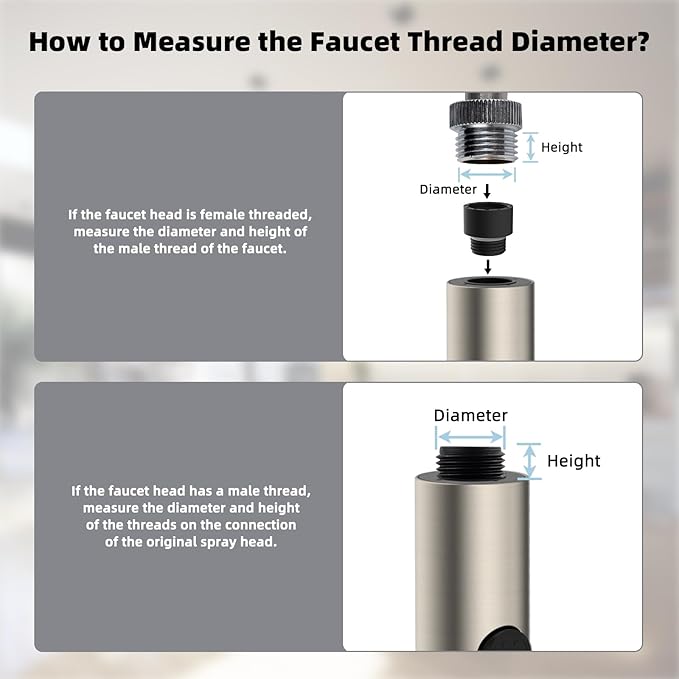 How to Measure the Faucet Thread Diameter?

If the faucet head is female threaded, measure the diameter and height of the male thread of the faucet.

Height

Diameter

If the faucet head has a male thread, measure the diameter and height of the threads on the connection of the original spray head.

Diameter

Height