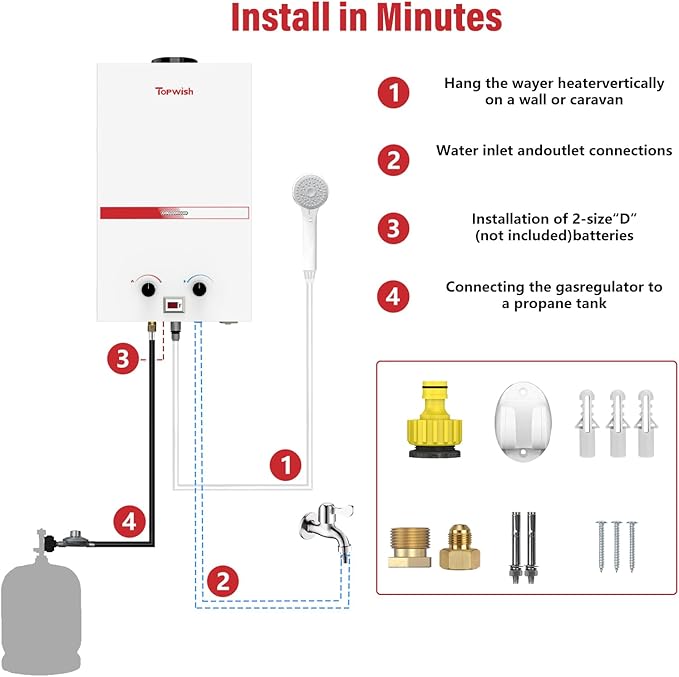 Install in Minutes

Topwish

1 Hang the wayer heatervertically on a wall or caravan

2 Water inlet andoutlet connections

3 Installation of 2-size"D" (not included)batteries

4 Connecting the gasregulator to a propane tank

3

1

4

2