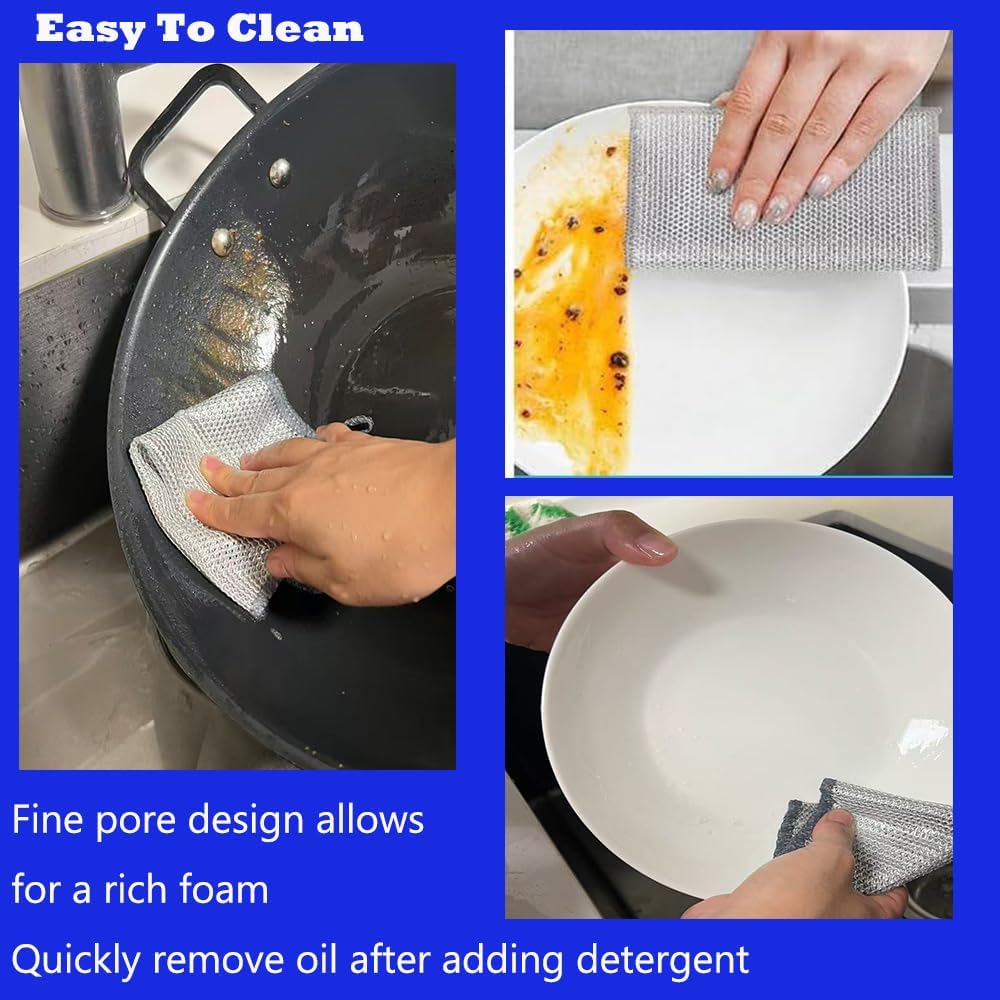 Easy To Clean

Fine pore design allows for a rich foam

Quickly remove oil after adding detergent