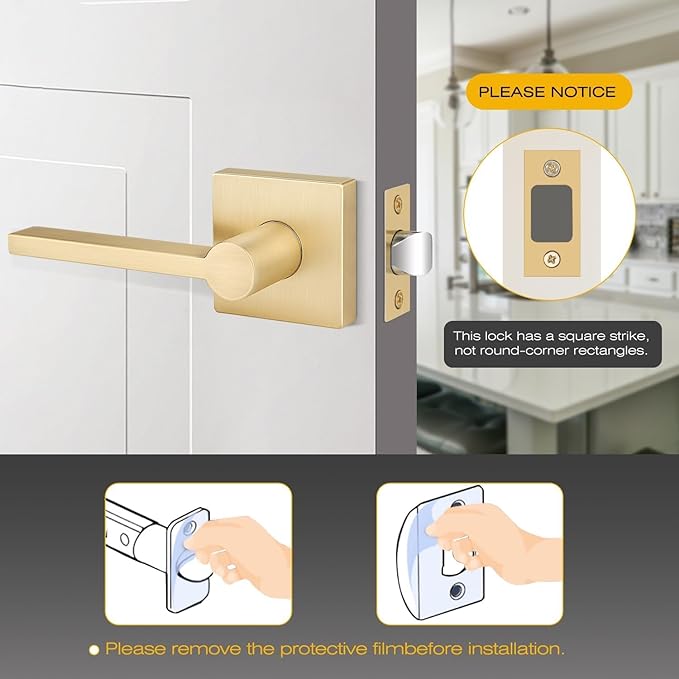 PLEASE NOTICE

This lock has a square strike, not round-corner rectangles.

Please remove the protective filmbefore installation.