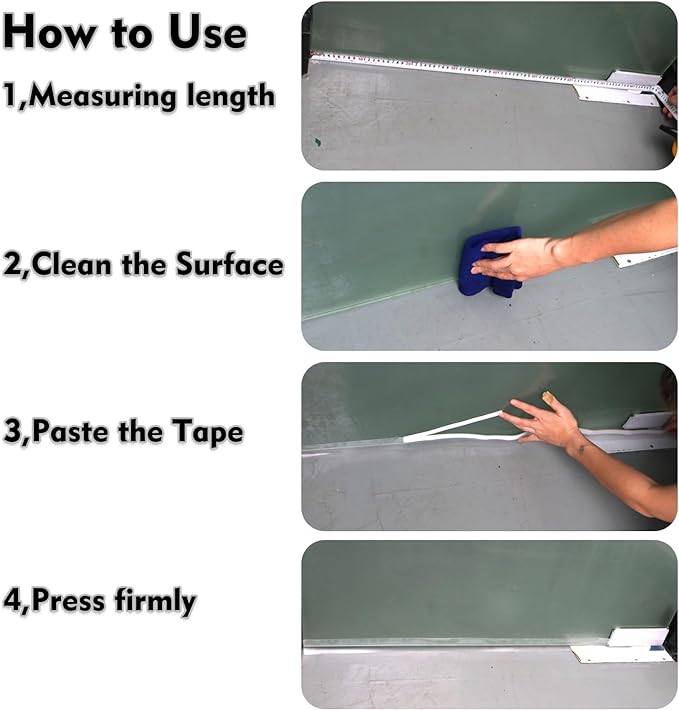 How to Use

1,Measuring length

2,Clean the Surface

3,Paste the Tape

4,Press firmly