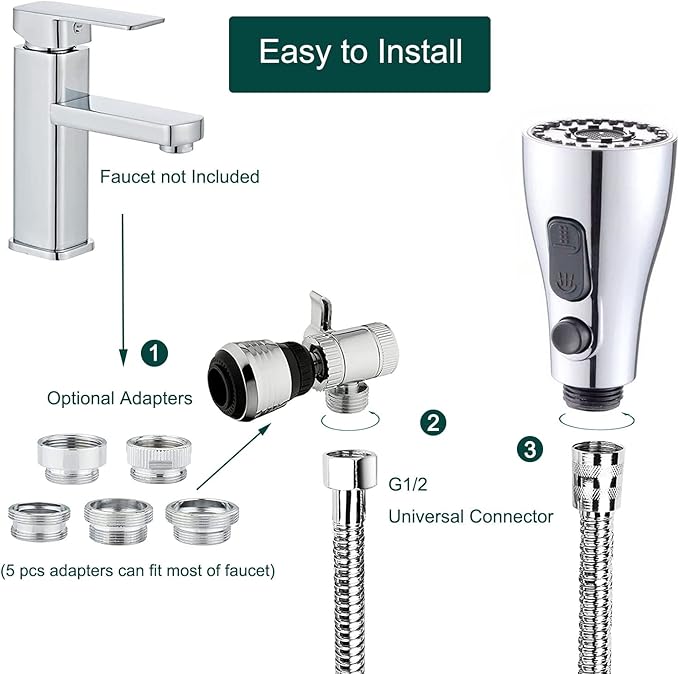 Easy to Install

Faucet not Included

1

Optional Adapters

(5 pcs adapters can fit most of faucet)

2

G1/2

Universal Connector

3