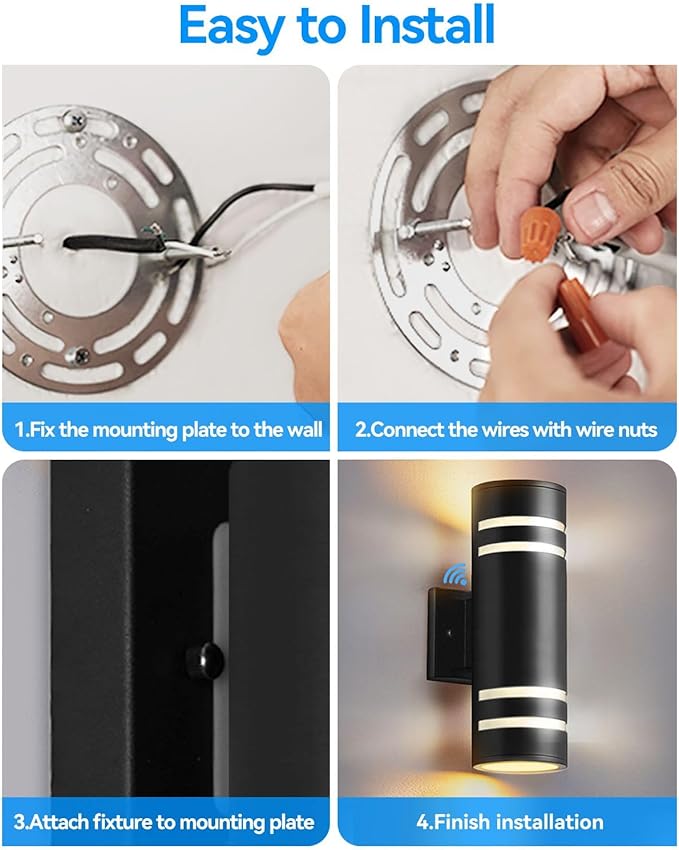 Easy to Install

1.Fix the mounting plate to the wall

2.Connect the wires with wire nuts

3.Attach fixture to mounting plate

4.Finish installation