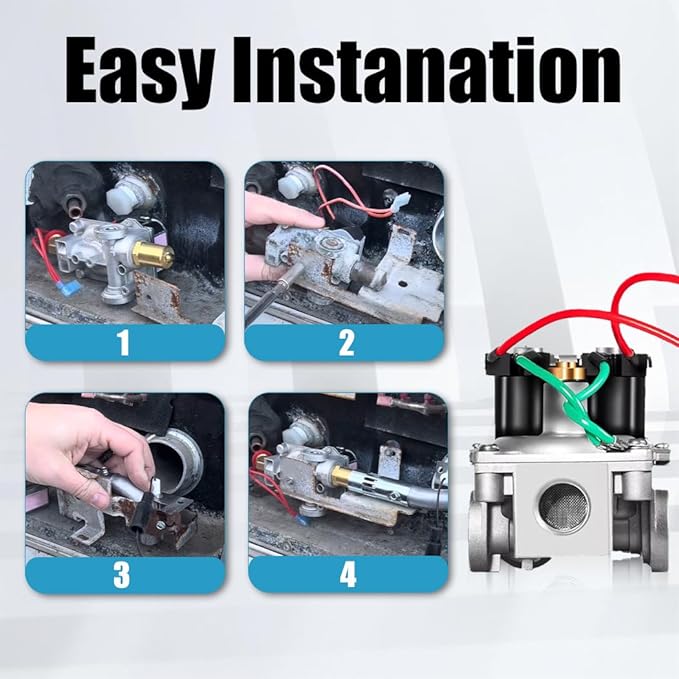 Easy Instanation

1

2

3

4