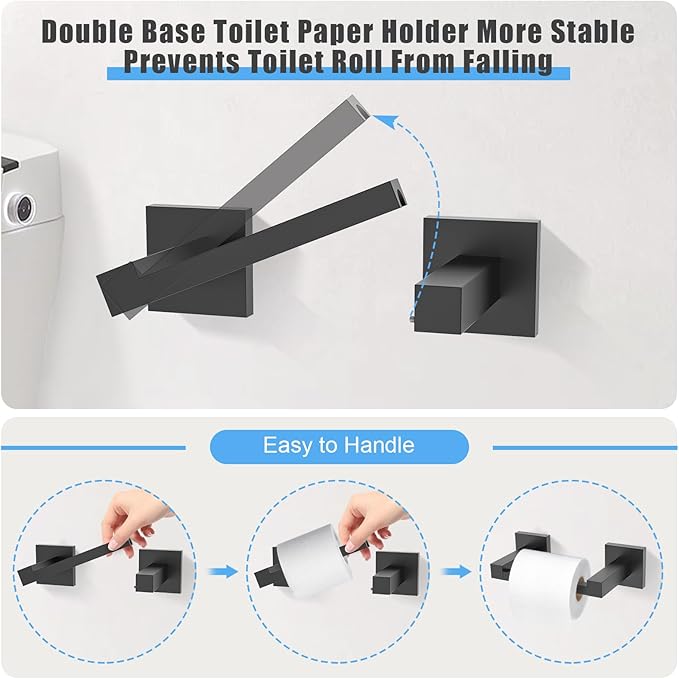 Double Base Toilet Paper Holder More Stable
Prevents Toilet Roll From Falling

Easy to Handle