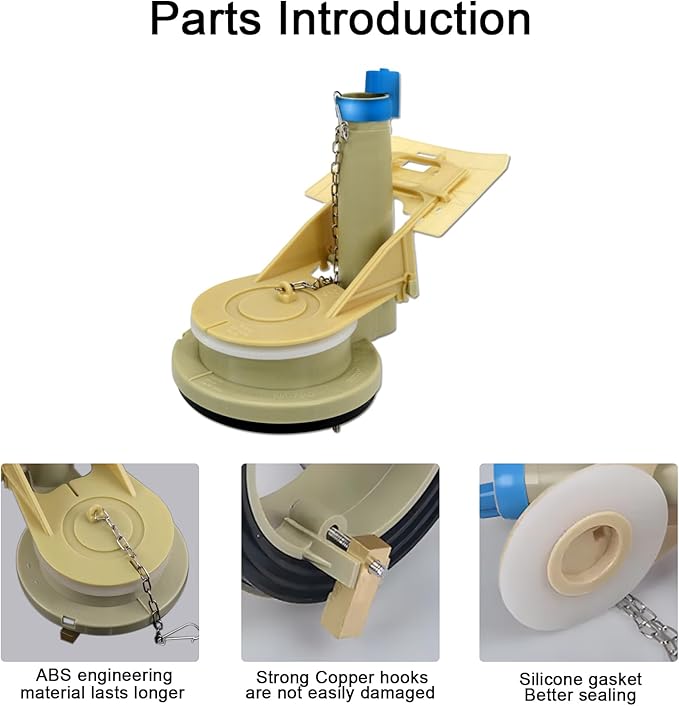 Parts Introduction

ABS engineering material lasts longer

Strong Copper hooks are not easily damaged

Silicone gasket Better sealing