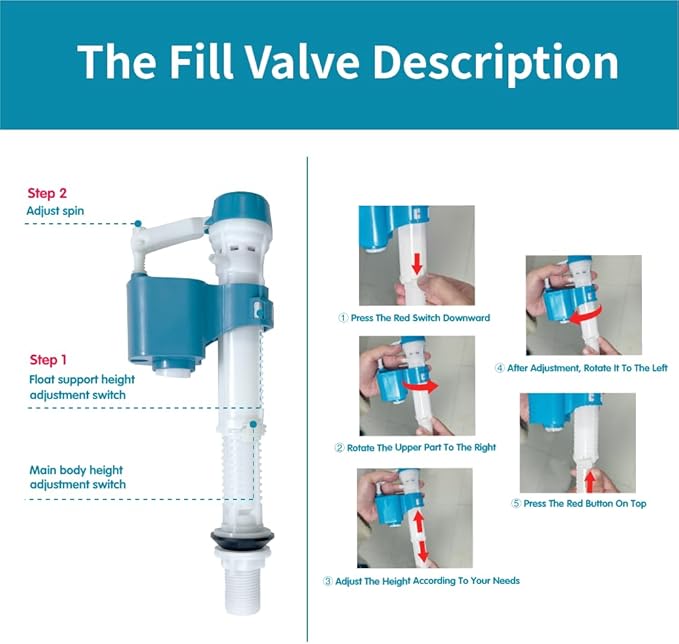 The Fill Valve Description

Step 2
Adjust spin

Step 1
Float support height adjustment switch

Main body height adjustment switch

① Press The Red Switch Downward

② Rotate The Upper Part To The Right

③ Adjust The Height According To Your Needs

④ After Adjustment, Rotate It To The Left

⑤ Press The Red Button On Top