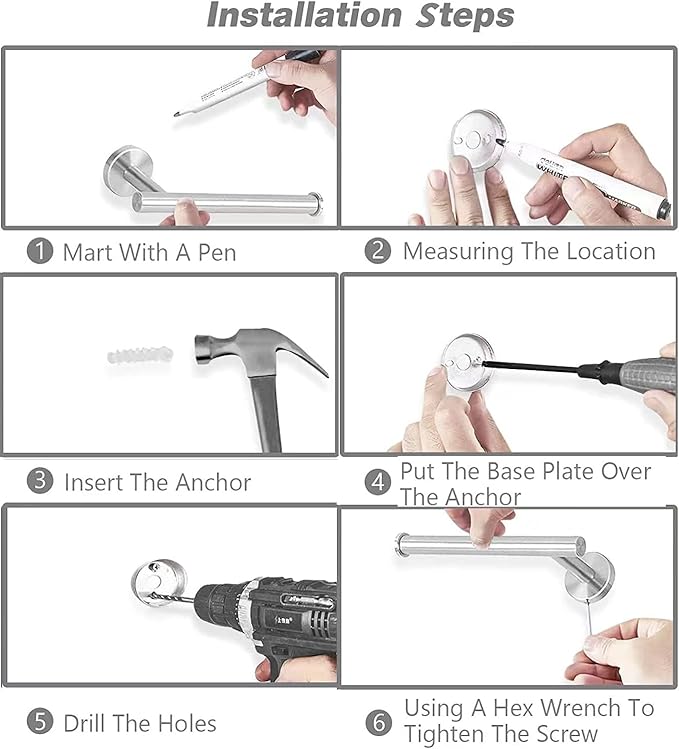 Installation Steps

1 Mart With A Pen

2 Measuring The Location

3 Insert The Anchor

4 Put The Base Plate Over The Anchor

5 Drill The Holes

6 Using A Hex Wrench To Tighten The Screw