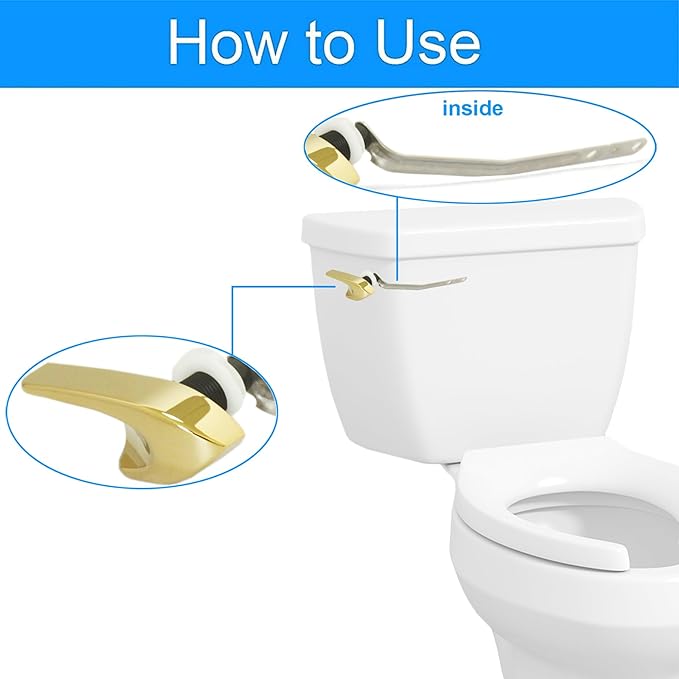 How to Use

inside